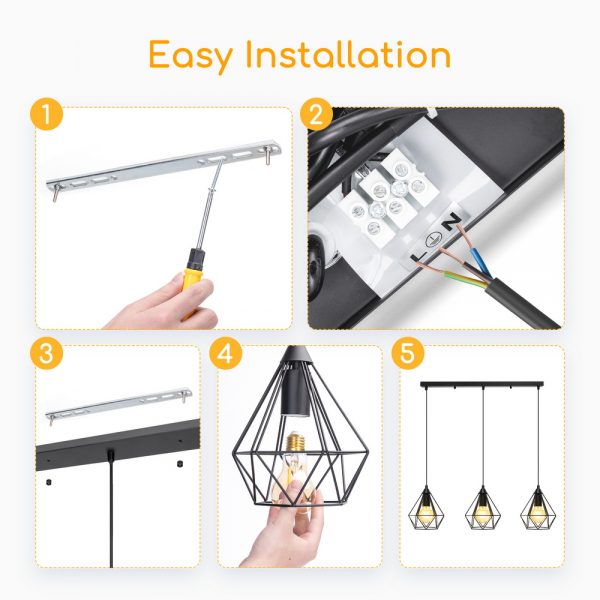 Easy Installation

1

2

L N

3

4

5